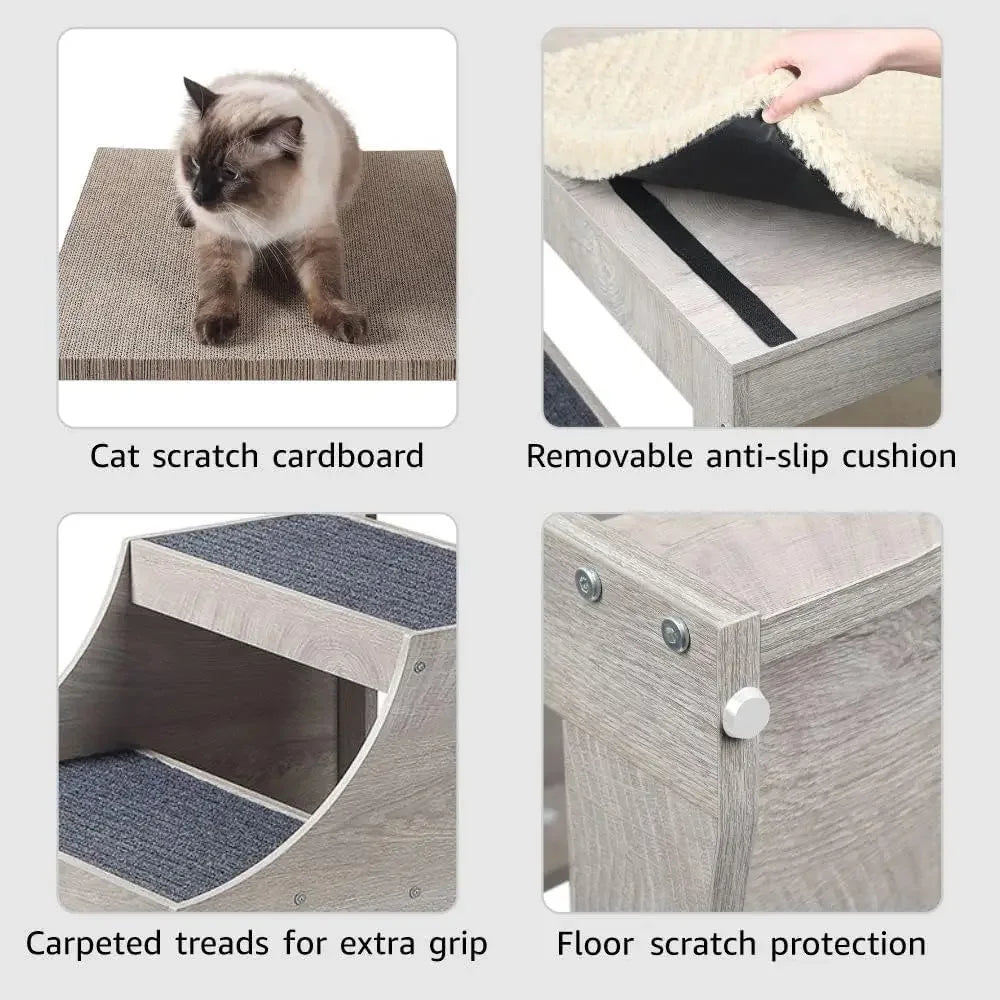 Cat scratch cardboard

Removable anti-slip cushion

Carpeted treads for extra grip

Floor scratch protection