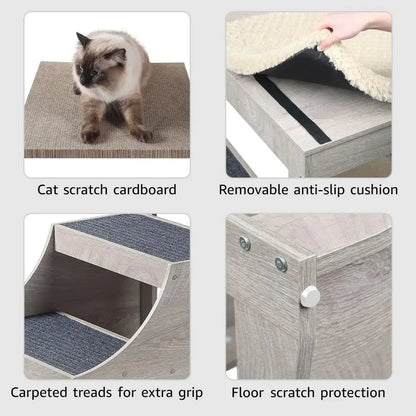 Cat scratch cardboard

Removable anti-slip cushion

Carpeted treads for extra grip

Floor scratch protection